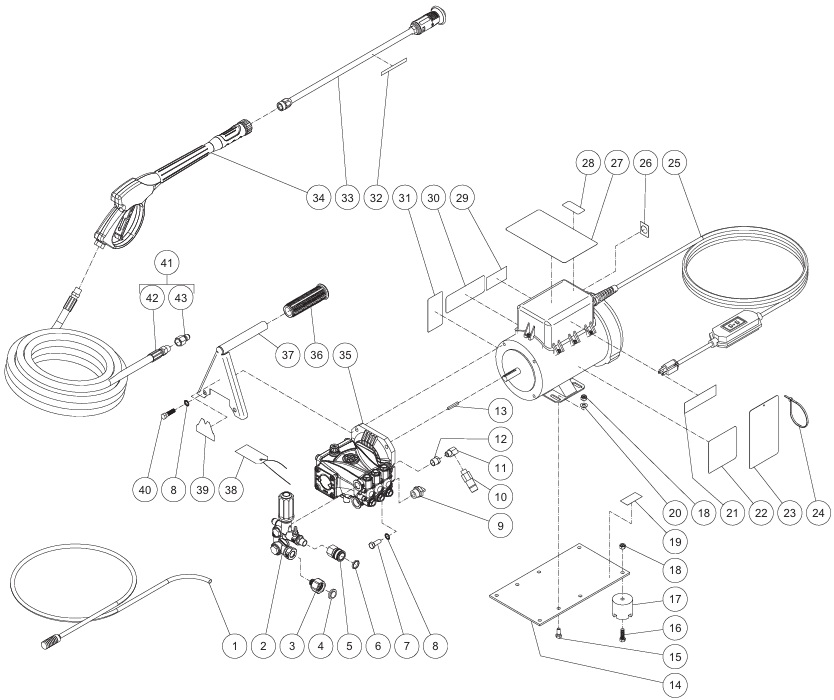 28 27 26 25
34 33 32 31 30 29
41
42 43
37 36 35
13
12
11
10
9
40 8 39 38
20 18 21 22 23 24
19
18
17
16
15
14
1 2 3 4 5 6 7 8